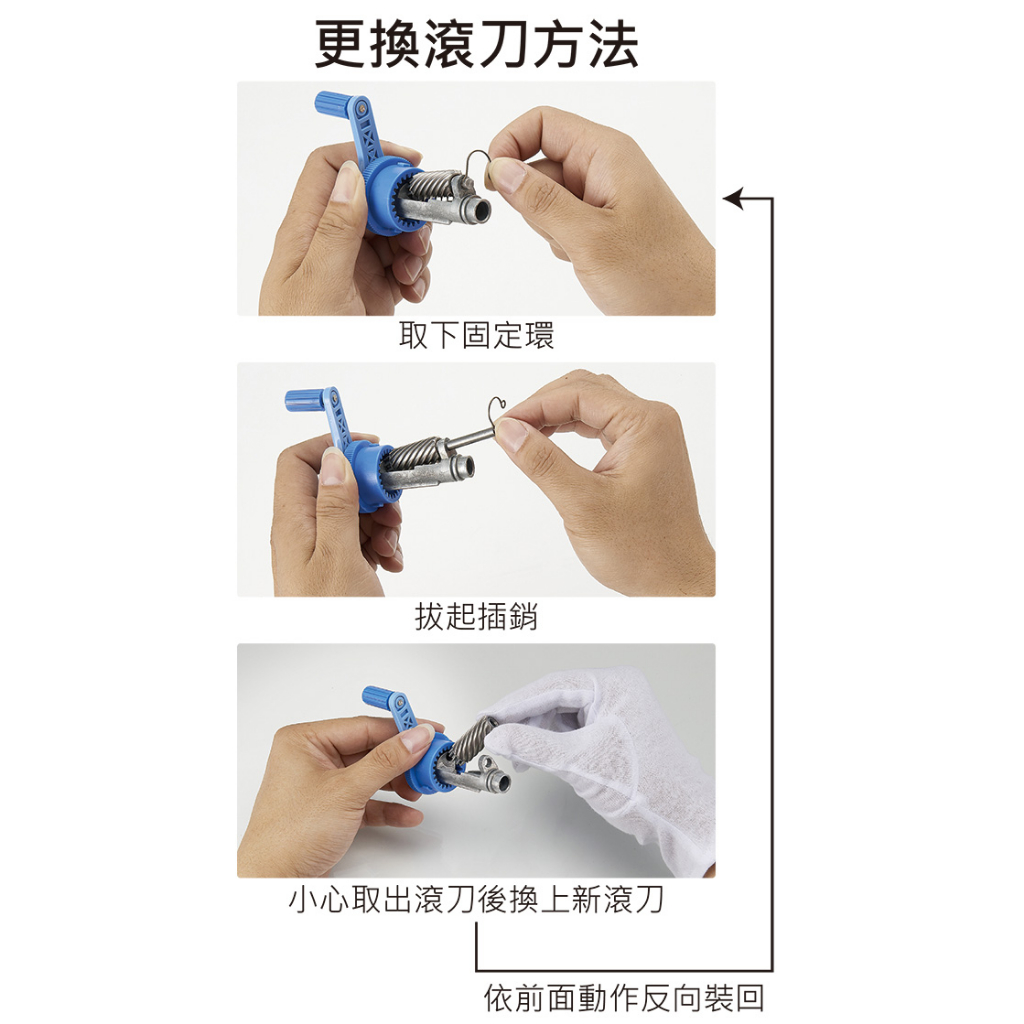 更換滾刀方法

取下固定環

拔起插銷

小心取出滾刀後換上新滾刀

依前面動作反向裝回