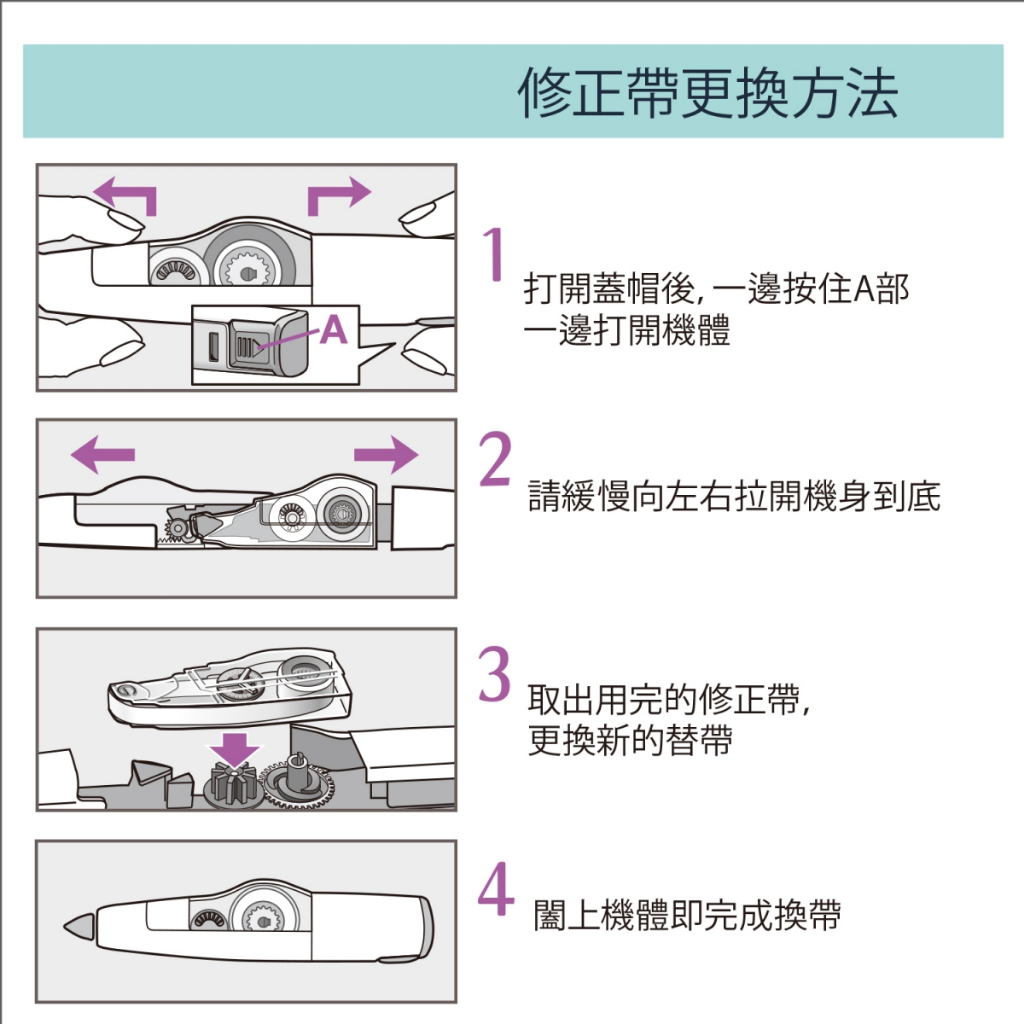 修正帶更換方法

A

1 打開蓋帽後, 一邊按住A部 一邊打開機體

2 請緩慢向左右拉開機身到底

3 取出用完的修正帶, 更換新的替帶

4 闔上機體即完成換帶