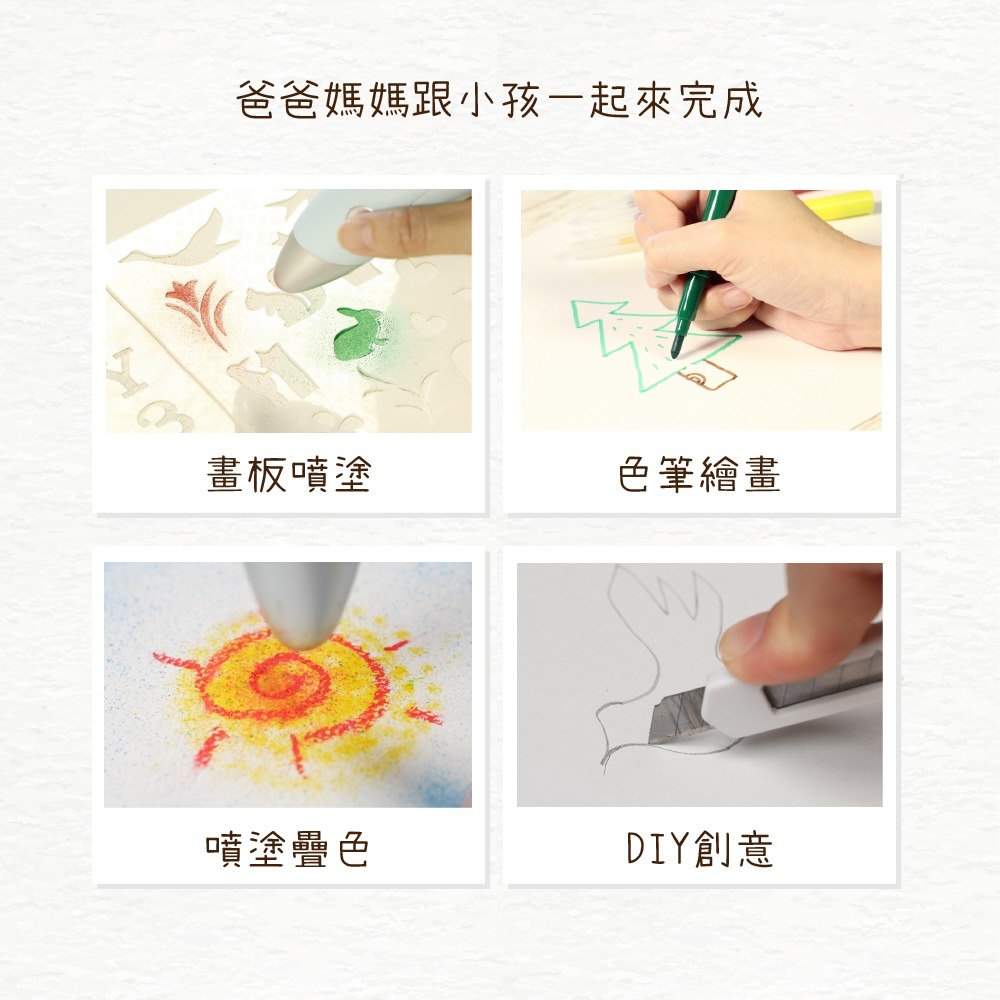 爸爸媽媽跟小孩一起來完成

畫板噴塗

色筆繪畫

噴塗疊色

DIY創意