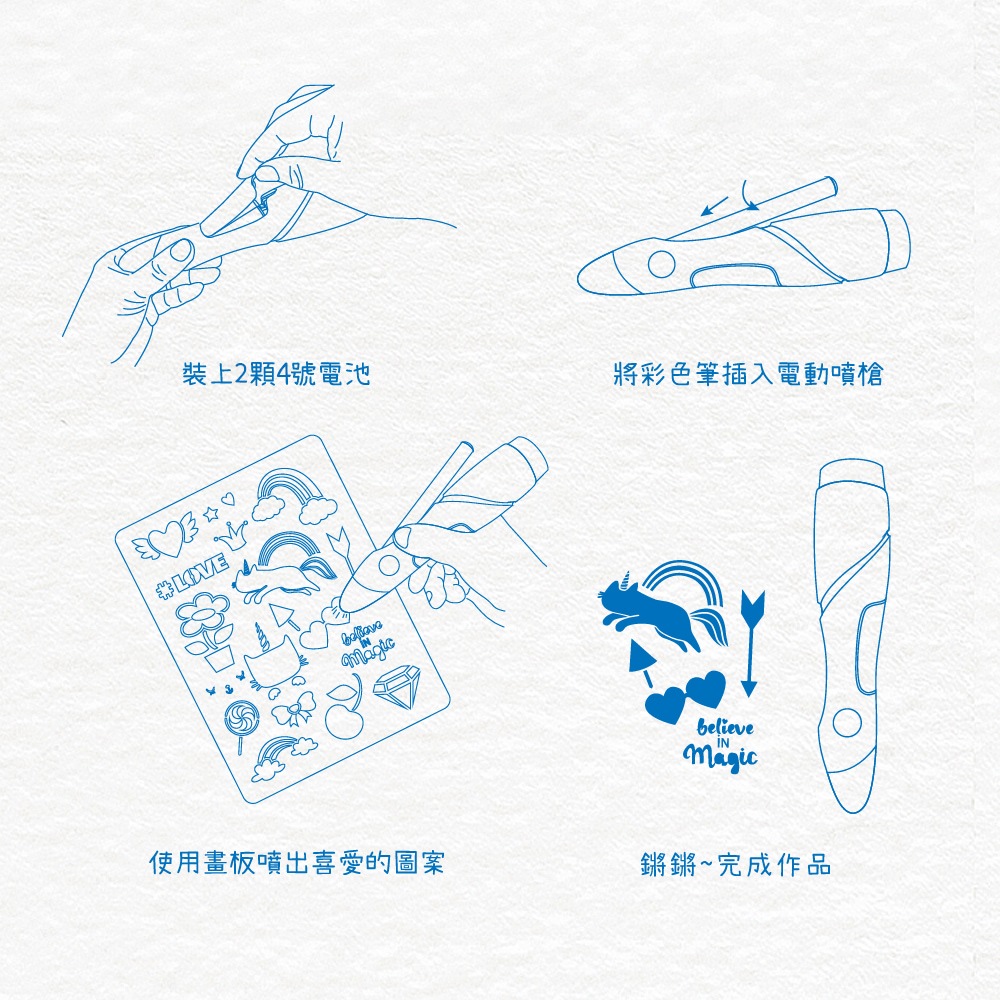 裝上2顆4號電池

將彩色筆插入電動噴槍

#LOVE

believe IN Magic

使用畫板噴出喜愛的圖案

believe IN Magic

鏘鏘~完成作品