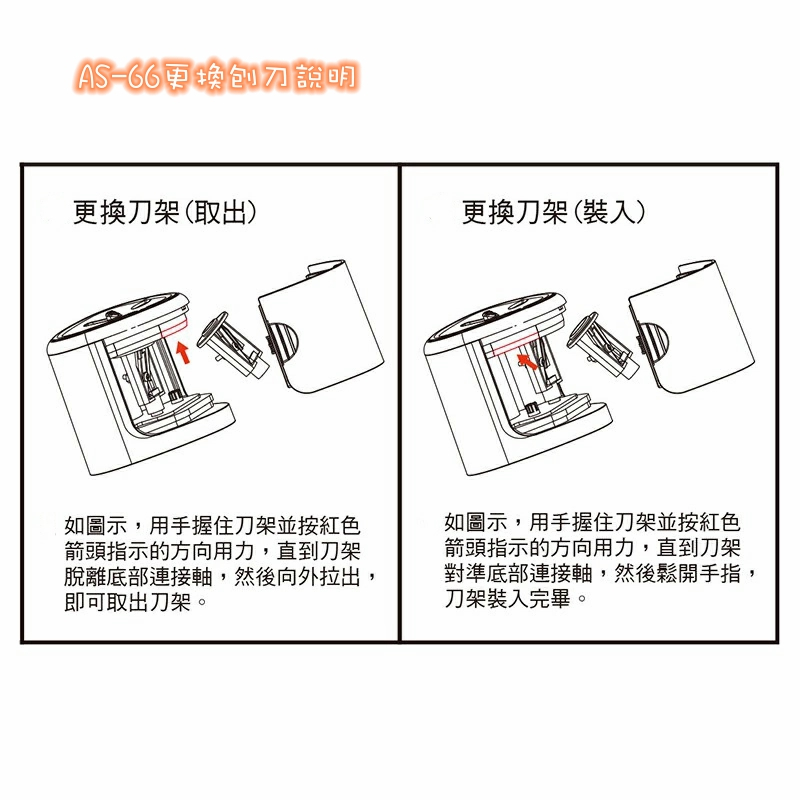 AS-66更換刨刀說明

更換刀架(取出)

如圖示，用手握住刀架並按紅色箭頭指示的方向用力，直到刀架脫離底部連接軸，然後向外拉出，即可取出刀架。

更換刀架(裝入)

如圖示，用手握住刀架並按紅色箭頭指示的方向用力，直到刀架對準底部連接軸，然後鬆開手指，刀架裝入完畢。