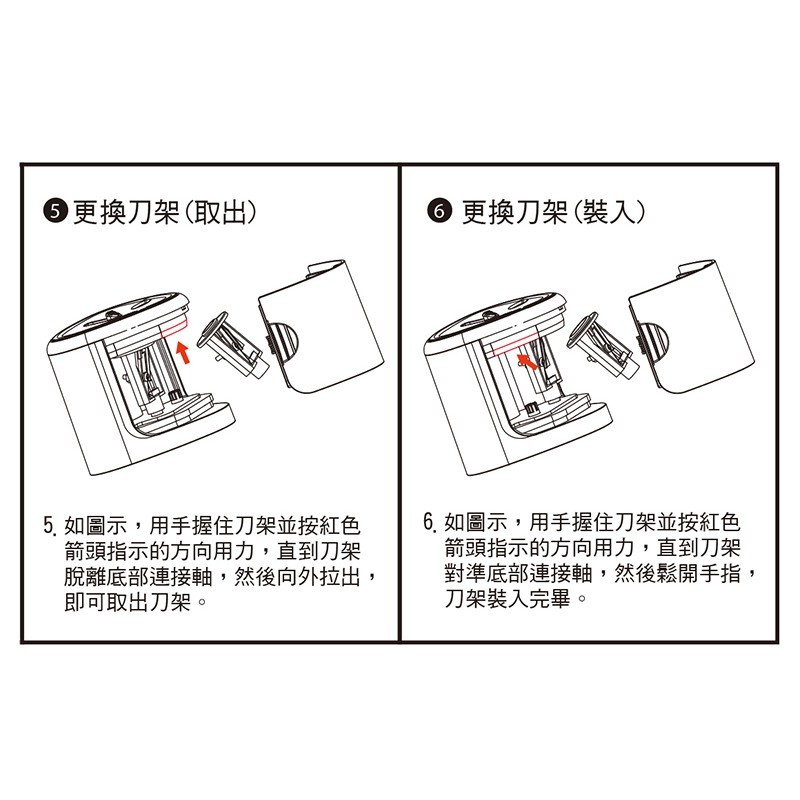 ❺ 更換刀架(取出)

5. 如圖示，用手握住刀架並按紅色箭頭指示的方向用力，直到刀架脫離底部連接軸，然後向外拉出，即可取出刀架。

❻ 更換刀架(裝入)

6. 如圖示，用手握住刀架並按紅色箭頭指示的方向用力，直到刀架對準底部連接軸，然後鬆開手指，刀架裝入完畢。